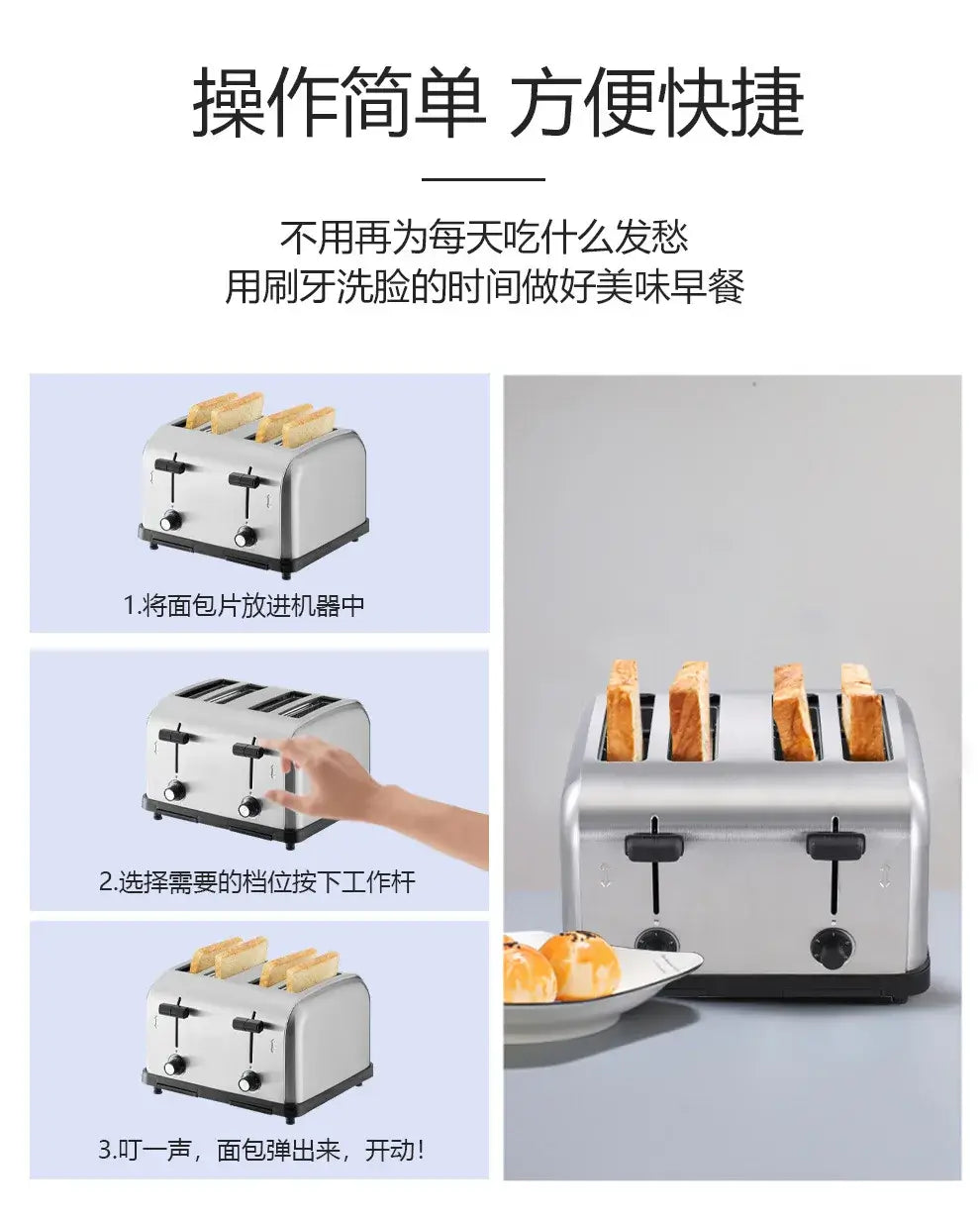 操作简单 方便快捷

不用再为每天吃什么发愁
用刷牙洗脸的时间做好美味早餐

1.将面包片放进机器中

2.选择需要的档位按下工作杆

3.叮一声，面包弹出来，开动！